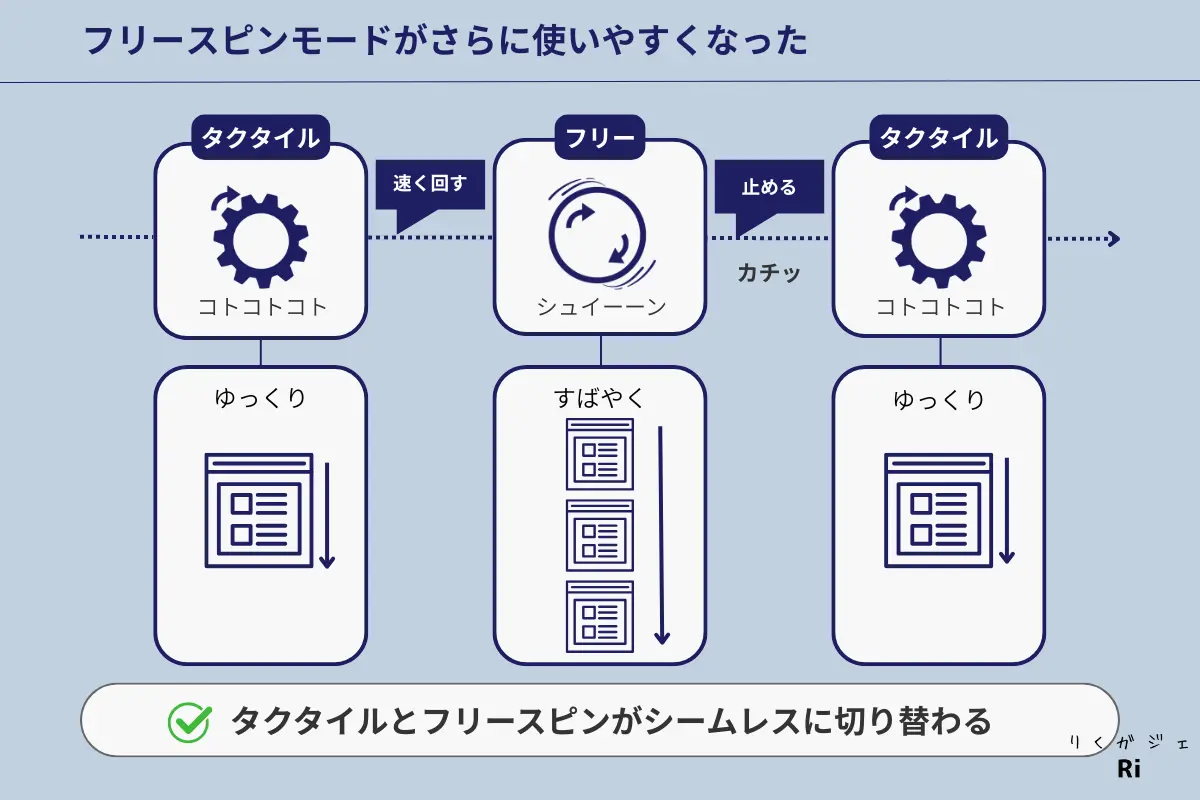 フリースピンモードがさらに使いやすくなった

タクタイル
コトコトコト
速く回す
フリー
シュイーーン
止める
カチッ
タクタイル
コトコトコト

ゆっくり
すばやく
ゆっくり

タクタイルとフリースピンがシームレスに切り替わる

りくガジェ
Ri