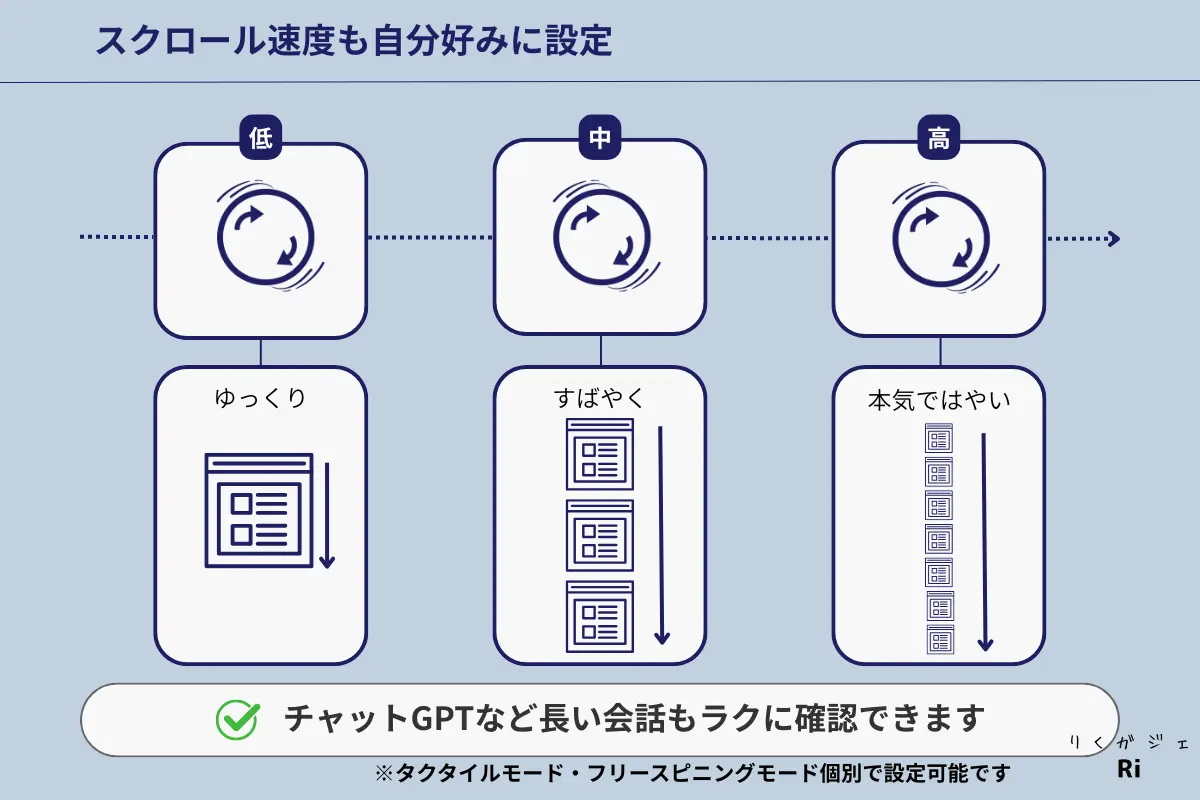 スクロール速度も自分好みに設定

低

中

高

ゆっくり

すばやく

本気ではやい

チャットGPTなど長い会話もラクに確認できます

※タクタイルモード・フリースピニングモード個別で設定可能です

りくガジェ
Ri